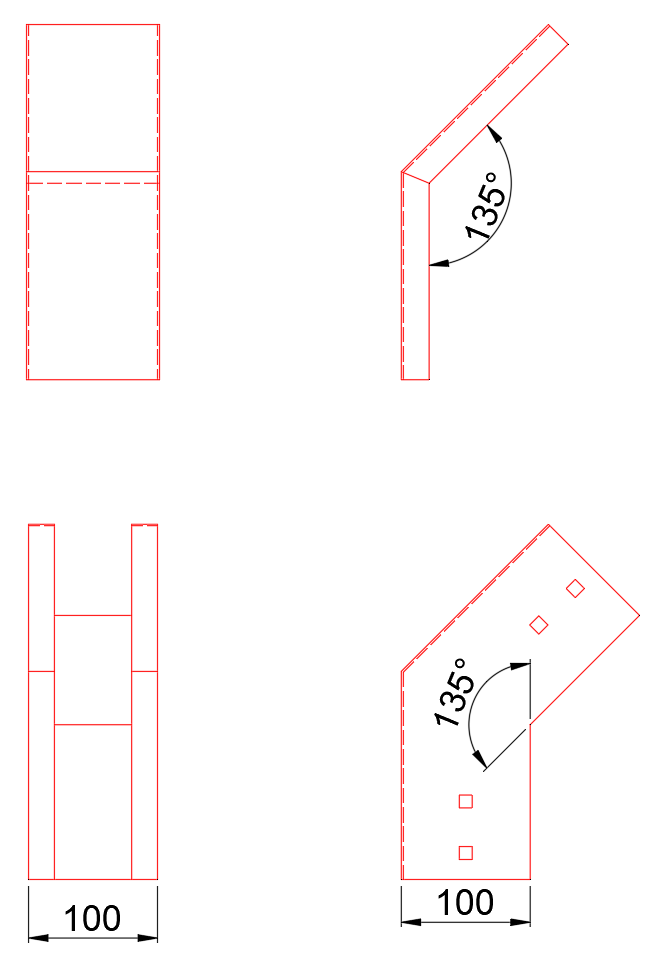 135°

135°

100

100